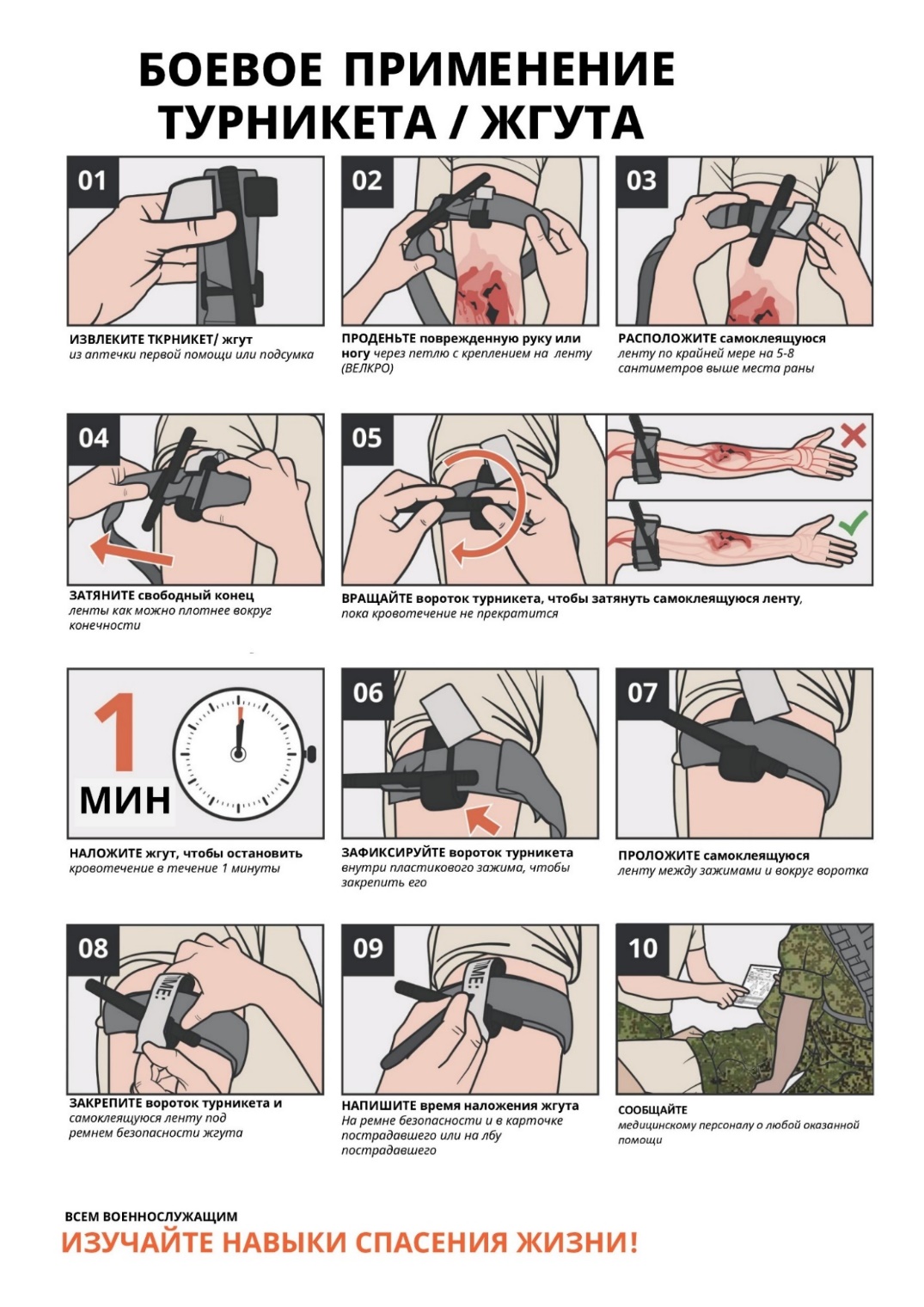 БОЕВОЕ ПРИМЕНЕНИЕ ТУРНИКЕТА / ЖГУТА

01

ИЗВЛЕКИТЕ ТКРНИКЕТ/ жгут из аптечки первой помощи или подсумка

02

ПРОДЕНЬТЕ поврежденную руку или ногу через петлю с креплением на ленту (ВЕЛКРО)

03

РАСПОЛОЖИТЕ самоклеящуюся ленту по крайней мере на 5-8 сантиметров выше места раны

04

ЗАТЯНИТЕ свободный конец ленты как можно плотнее вокруг конечности

05

ВРАЩАЙТЕ вороток турникета, чтобы затянуть самоклеящуюся ленту, пока кровотечение не прекратится

1 МИН

НАЛОЖИТЕ жгут, чтобы остановить кровотечение в течение 1 минуты

06

ЗАФИКСИРУЙТЕ вороток турникета внутри пластикового зажима, чтобы закрепить его

07

ПРОЛОЖИТЕ самоклеящуюся ленту между зажимами и вокруг воротка

08

ЗАКРЕПИТЕ вороток турникета и самоклеящуюся ленту под ремнем безопасности жгута

09

TIME:

НАПИШИТЕ время наложения жгута На ремне безопасности и в карточке пострадавшего или на лбу пострадавшего

10

СООБЩАЙТЕ медицинскому персоналу о любой оказанной помощи

ВСЕМ ВОЕННОСЛУЖАЩИМ
ИЗУЧАЙТЕ НАВЫКИ СПАСЕНИЯ ЖИЗНИ!