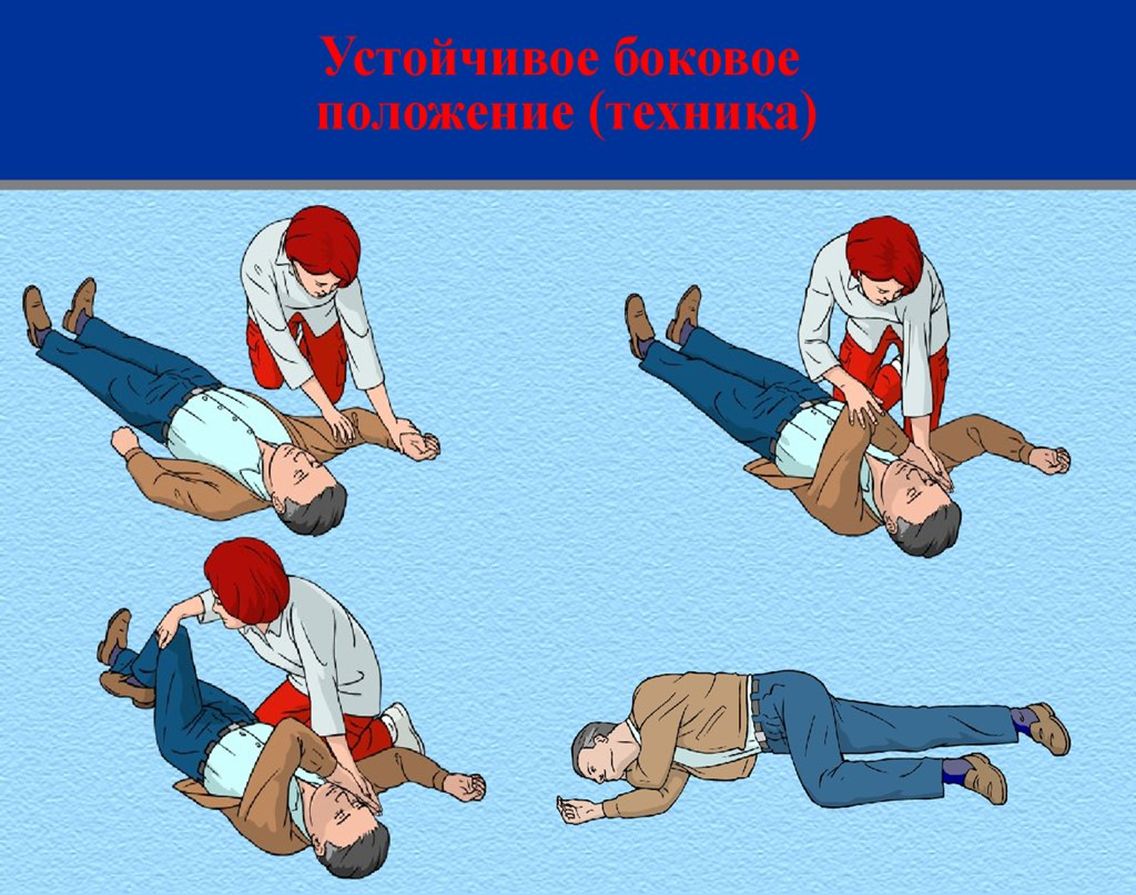 Устойчивое боковое положение (техника)