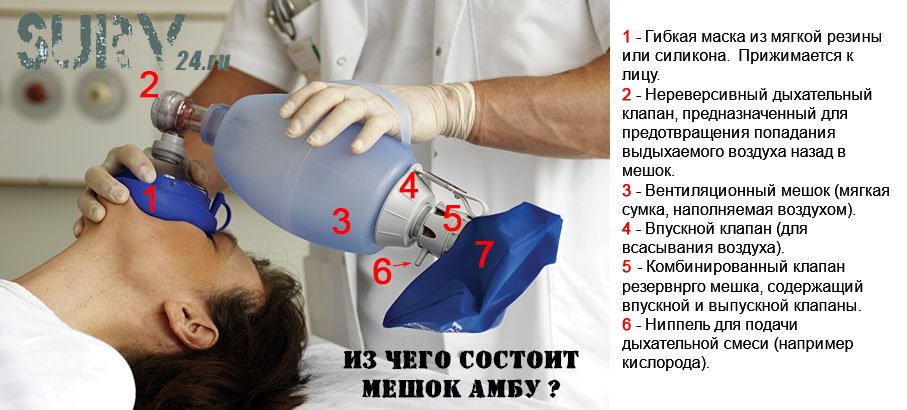 SURV 24.ru

2

1

3

4

5

6

7

ИЗ ЧЕГО СОСТОИТ МЕШОК АМБУ ?

1 - Гибкая маска из мягкой резины или силикона. Прижимается к лицу.
2 - Нереверсивный дыхательный клапан, предназначенный для предотвращения попадания выдыхаемого воздуха назад в мешок.
3 - Вентиляционный мешок (мягкая сумка, наполняемая воздухом).
4 - Впускной клапан (для всасывания воздуха).
5 - Комбинированный клапан резервнрго мешка, содержащий впускной и выпускной клапаны.
6 - Ниппель для подачи дыхательной смеси (например кислорода).