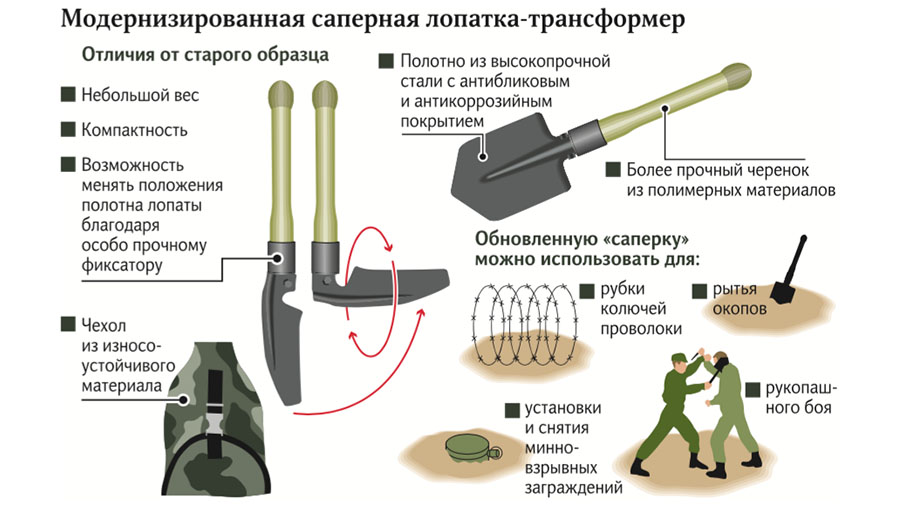 Модернизированная саперная лопатка-трансформер

Отличия от старого образца

Небольшой вес

Компактность

Возможность менять положения полотна лопаты благодаря особо прочному фиксатору

Чехол из износоустойчивого материала

Полотно из высокопрочной стали с антибликовым и антикоррозийным покрытием

Более прочный черенок из полимерных материалов

Обновленную «саперку» можно использовать для:

рубки колючей проволоки

рытья окопов

установки и снятия минно-взрывных заграждений

рукопашного боя