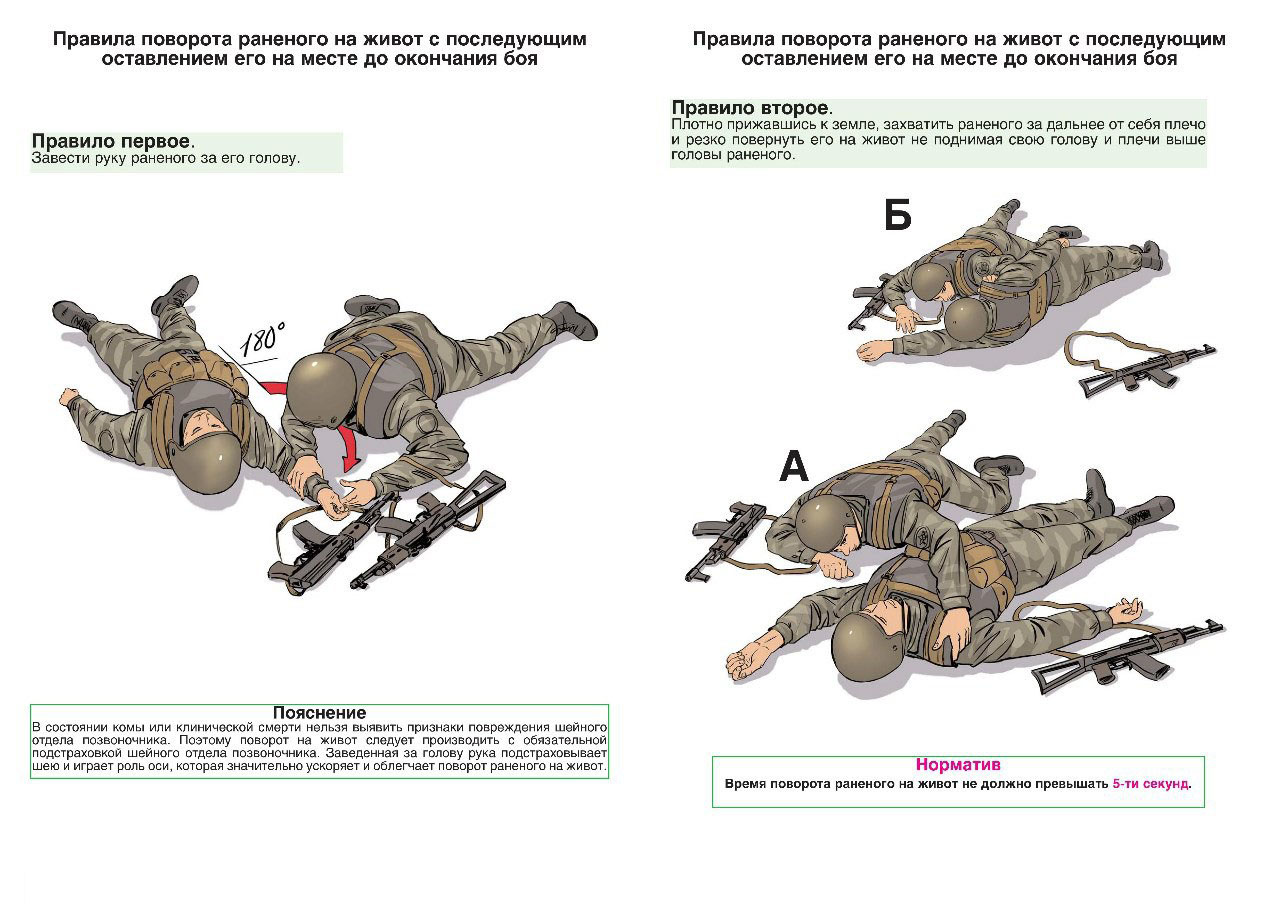 Правила поворота раненого на живот с последующим оставлением его на месте до окончания боя

Правило первое.
Завести руку раненого за его голову.

180°

Пояснение
В состоянии комы или клинической смерти нельзя выявить признаки повреждения шейного отдела позвоночника. Поэтому поворот на живот следует производить с обязательной подстраховкой шейного отдела позвоночника. Заведенная за голову рука подстраховывает шею и играет роль оси, которая значительно ускоряет и облегчает поворот раненого на живот.

Правила поворота раненого на живот с последующим оставлением его на месте до окончания боя

Правило второе.
Плотно прижавшись к земле, захватить раненого за дальнее от себя плечо и резко повернуть его на живот не поднимая свою голову и плечи выше головы раненого.

Б

А

Норматив
Время поворота раненого на живот не должно превышать 5-ти секунд.