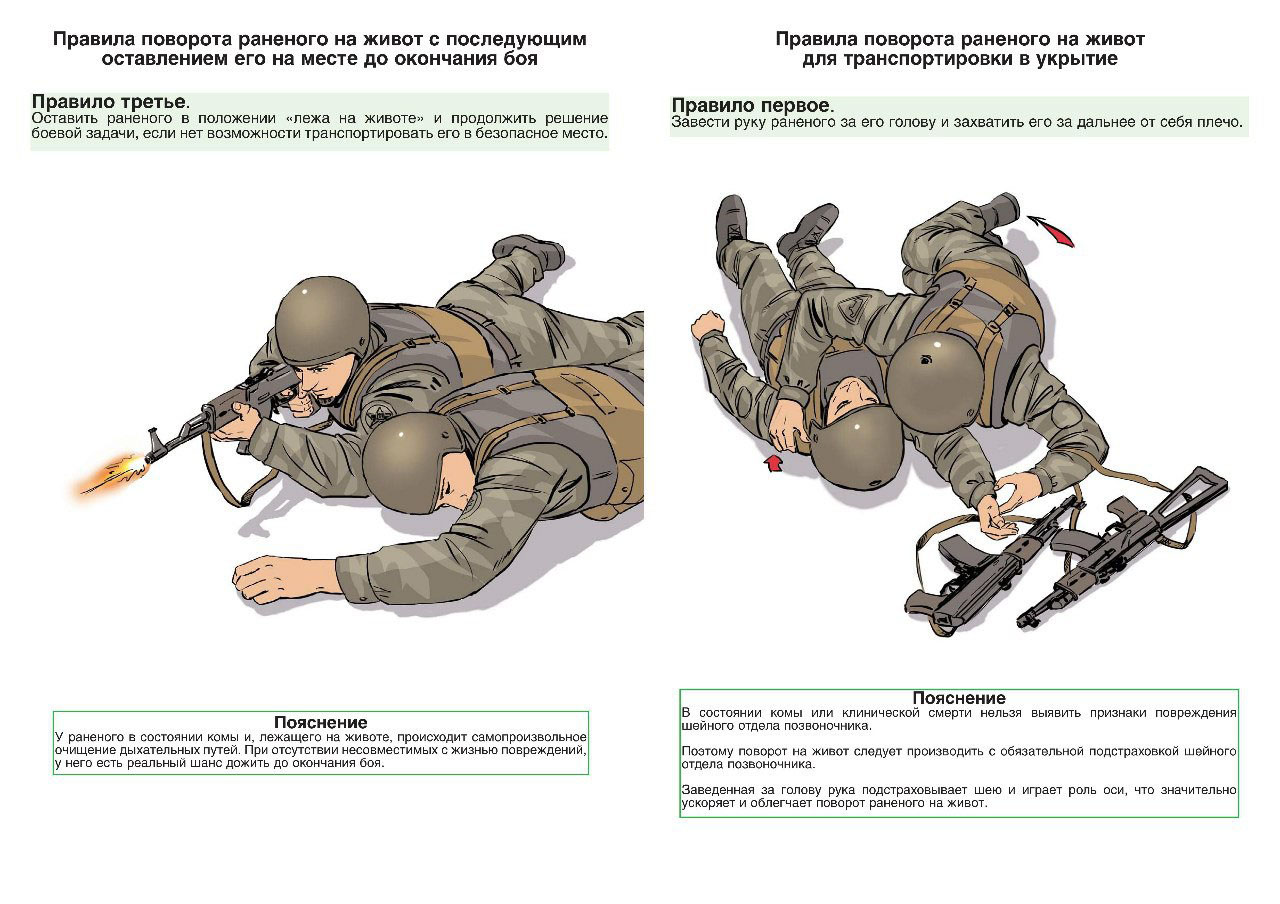 Правила поворота раненого на живот с последующим оставлением его на месте до окончания боя

Правило третье.
Оставить раненого в положении «лежа на животе» и продолжить решение боевой задачи, если нет возможности транспортировать его в безопасное место.

Пояснение
У раненого в состоянии комы и, лежащего на животе, происходит самопроизвольное очищение дыхательных путей. При отсутствии несовместимых с жизнью повреждений, у него есть реальный шанс дожить до окончания боя.

Правила поворота раненого на живот для транспортировки в укрытие

Правило первое.
Завести руку раненого за его голову и захватить его за дальнее от себя плечо.

Пояснение
В состоянии комы или клинической смерти нельзя выявить признаки повреждения шейного отдела позвоночника.

Поэтому поворот на живот следует производить с обязательной подстраховкой шейного отдела позвоночника.

Заведенная за голову рука подстраховывает шею и играет роль оси, что значительно ускоряет и облегчает поворот раненого на живот.