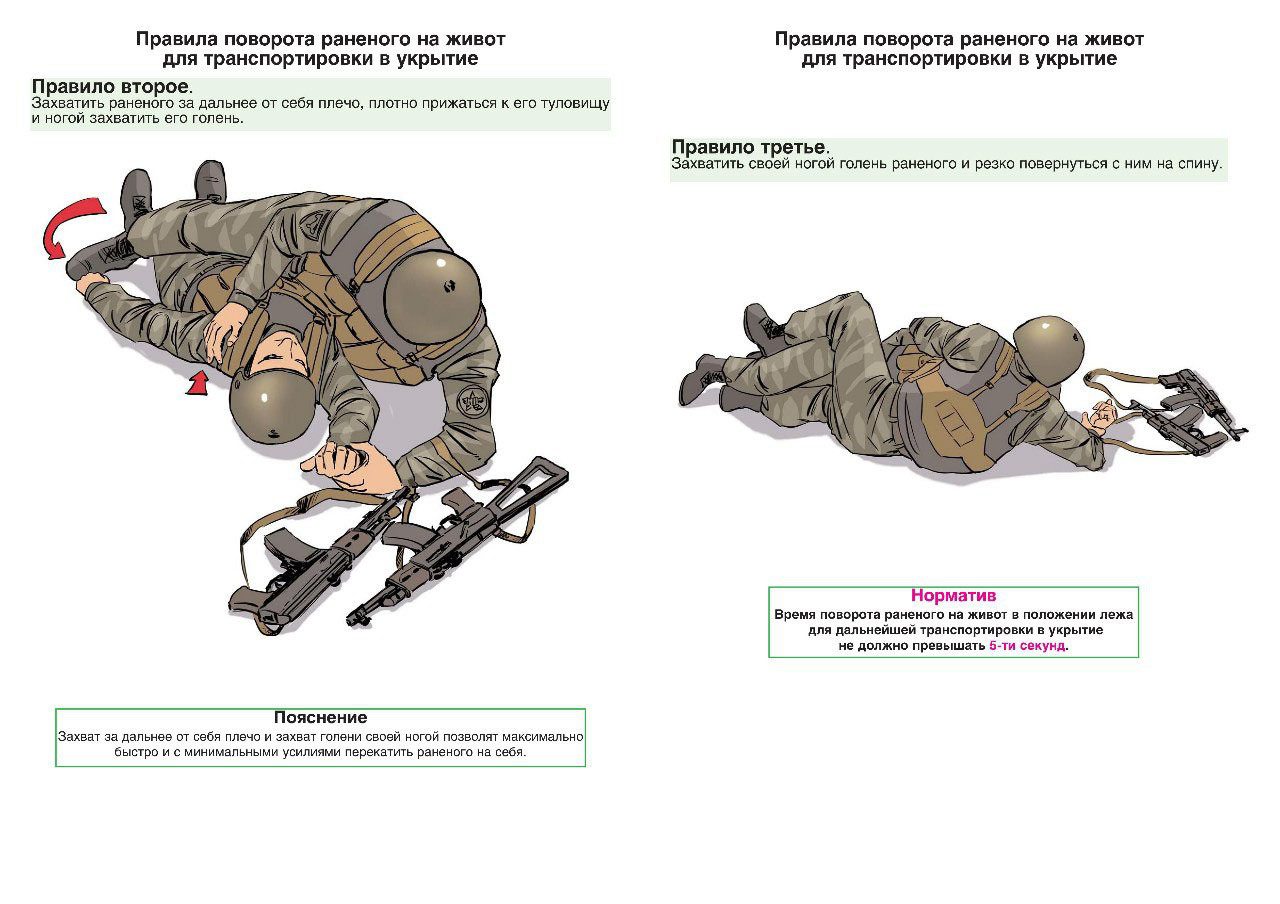 Правила поворота раненого на живот для транспортировки в укрытие

Правило второе.
Захватить раненого за дальнее от себя плечо, плотно прижаться к его туловищу и ногой захватить его голень.

Пояснение
Захват за дальнее от себя плечо и захват голени своей ногой позволят максимально быстро и с минимальными усилиями перекатить раненого на себя.

Правила поворота раненого на живот для транспортировки в укрытие

Правило третье.
Захватить своей ногой голень раненого и резко повернуться с ним на спину.

Норматив
Время поворота раненого на живот в положении лежа для дальнейшей транспортировки в укрытие не должно превышать 5-ти секунд.