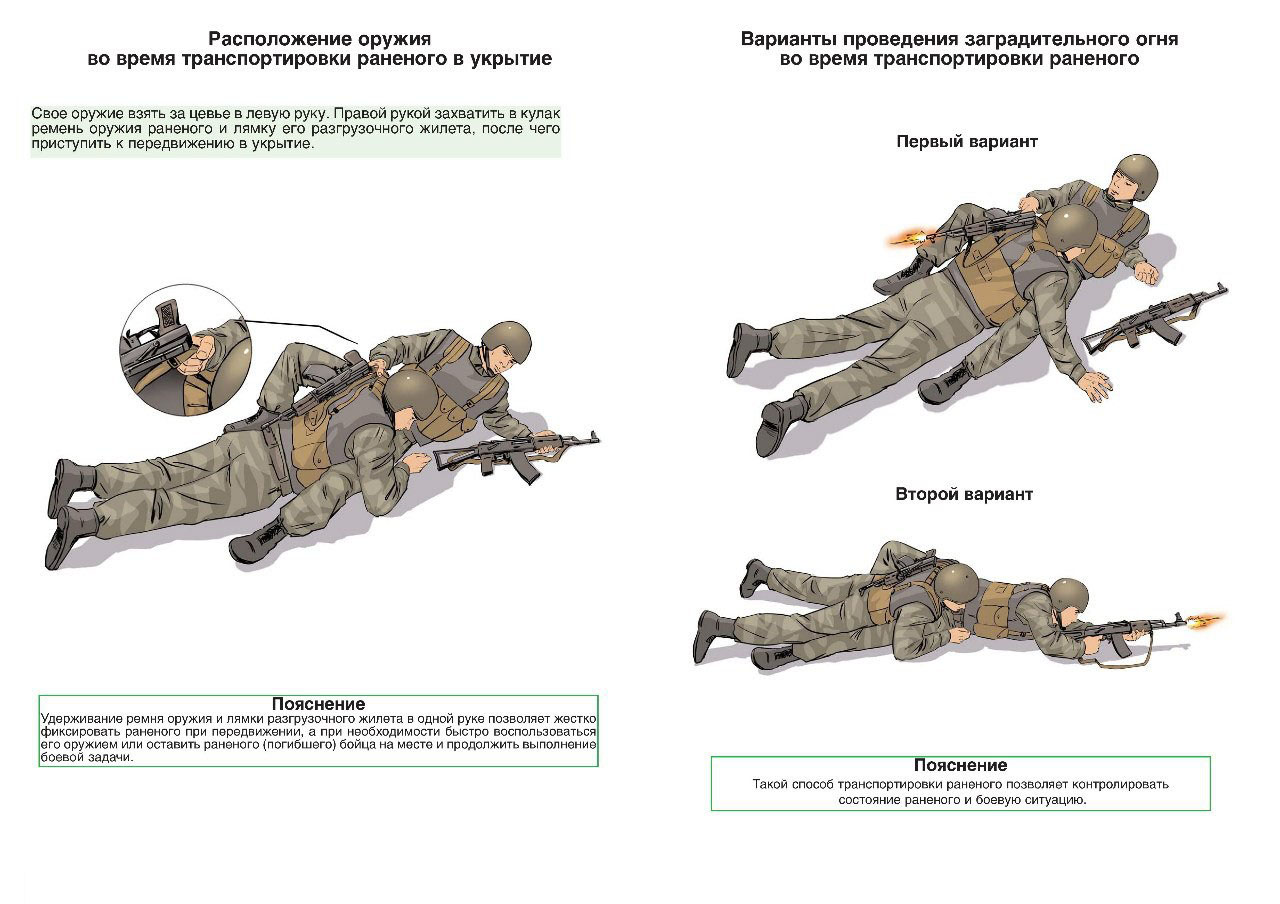 Расположение оружия
во время транспортировки раненого в укрытие

Свое оружие взять за цевье в левую руку. Правой рукой захватить в кулак ремень оружия раненого и лямку его разгрузочного жилета, после чего приступить к передвижению в укрытие.

Пояснение
Удерживание ремня оружия и лямки разгрузочного жилета в одной руке позволяет жестко фиксировать раненого при передвижении, а при необходимости быстро воспользоваться его оружием или оставить раненого (погибшего) бойца на месте и продолжить выполнение боевой задачи.

Варианты проведения заградительного огня
во время транспортировки раненого

Первый вариант

Второй вариант

Пояснение
Такой способ транспортировки раненого позволяет контролировать состояние раненого и боевую ситуацию.