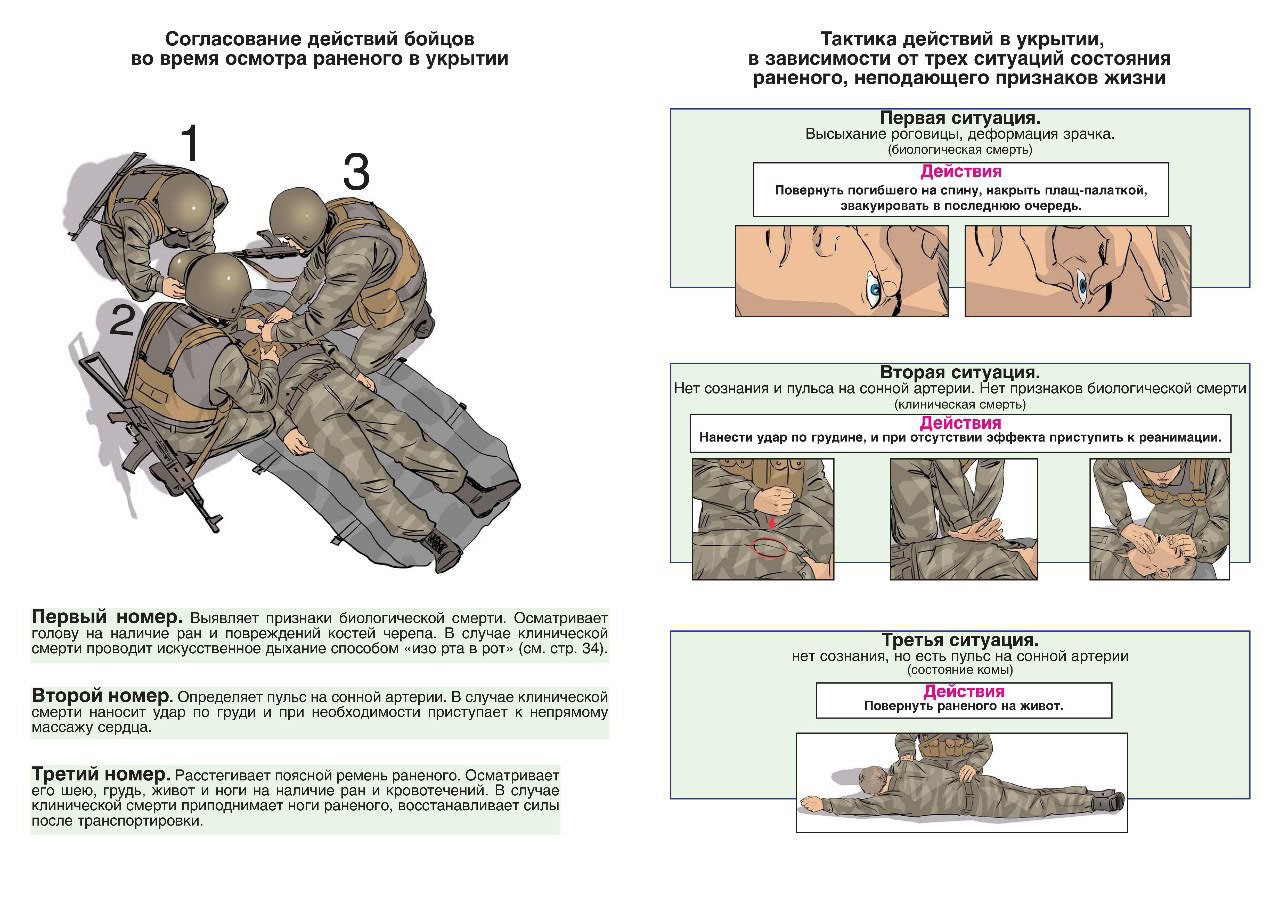 Согласование действий бойцов во время осмотра раненого в укрытии

1

3

2

Первый номер. Выявляет признаки биологической смерти. Осматривает голову на наличие ран и повреждений костей черепа. В случае клинической смерти проводит искусственное дыхание способом «изо рта в рот» (см. стр. 34).

Второй номер. Определяет пульс на сонной артерии. В случае клинической смерти наносит удар по груди и при необходимости приступает к непрямому массажу сердца.

Третий номер. Расстегивает поясной ремень раненого. Осматривает его шею, грудь, живот и ноги на наличие ран и кровотечений. В случае клинической смерти приподнимает ноги раненого, восстанавливает силы после транспортировки.

Тактика действий в укрытии, в зависимости от трех ситуаций состояния раненого, неподающего признаков жизни

Первая ситуация.
Высыхание роговицы, деформация зрачка.
(биологическая смерть)

Действия
Повернуть погибшего на спину, накрыть плащ-палаткой, эвакуировать в последнюю очередь.

Вторая ситуация.
Нет сознания и пульса на сонной артерии. Нет признаков биологической смерти
(клиническая смерть)

Действия
Нанести удар по грудине, и при отсутствии эффекта приступить к реанимации.

Третья ситуация.
нет сознания, но есть пульс на сонной артерии
(состояние комы)

Действия
Повернуть раненого на живот.