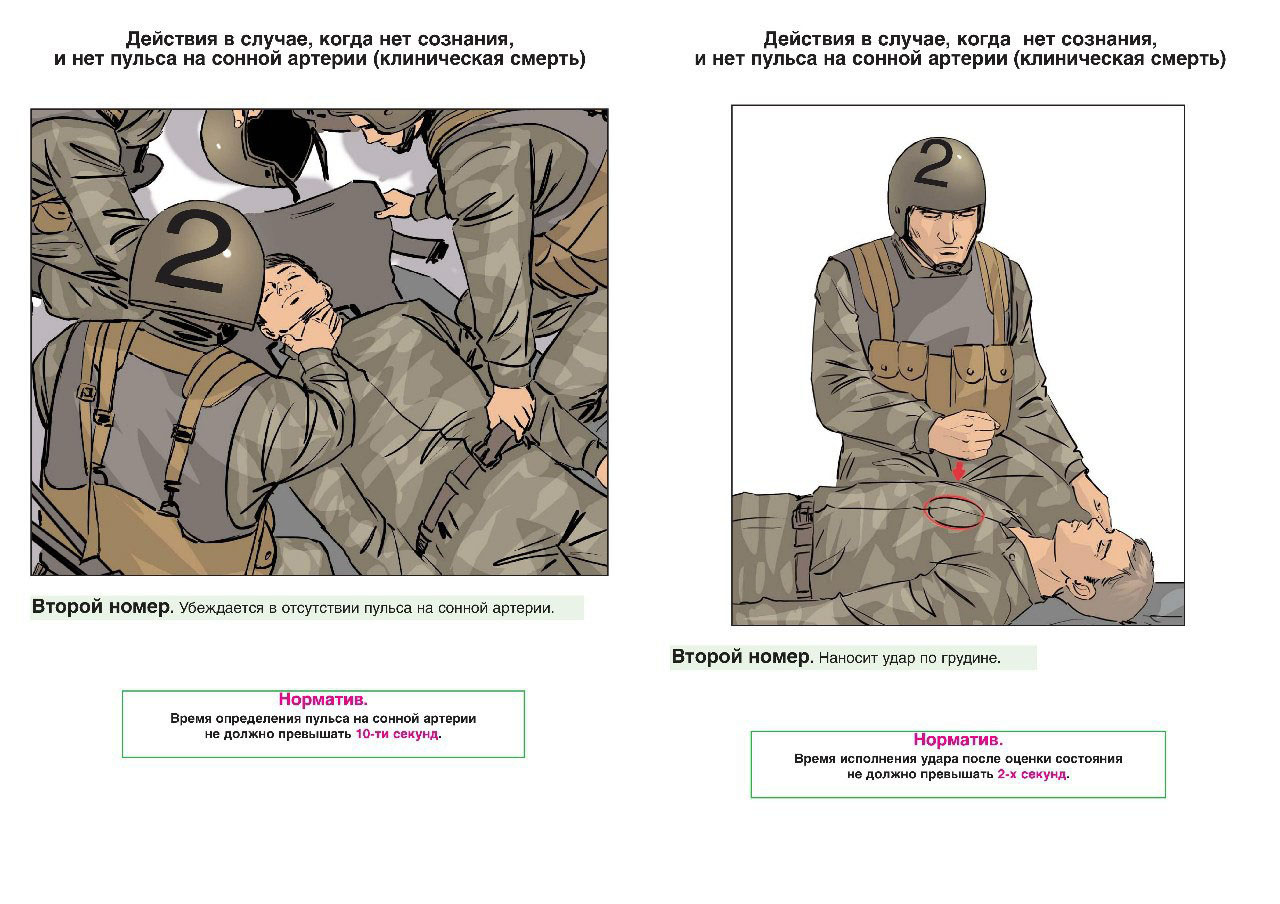 Действия в случае, когда нет сознания, и нет пульса на сонной артерии (клиническая смерть)

2

Второй номер. Убеждается в отсутствии пульса на сонной артерии.

Норматив.
Время определения пульса на сонной артерии не должно превышать 10-ти секунд.

Действия в случае, когда нет сознания, и нет пульса на сонной артерии (клиническая смерть)

2

Второй номер. Наносит удар по грудине.

Норматив.
Время исполнения удара после оценки состояния не должно превышать 2-х секунд.