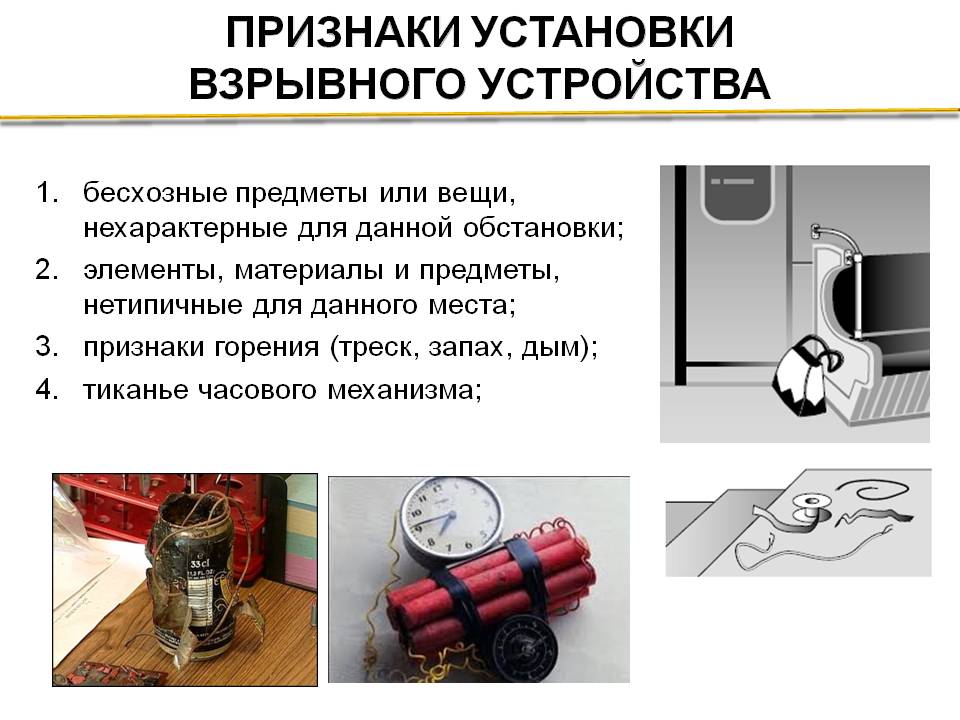 ПРИЗНАКИ УСТАНОВКИ ВЗРЫВНОГО УСТРОЙСТВА

1. бесхозные предметы или вещи, нехарактерные для данной обстановки;
2. элементы, материалы и предметы, нетипичные для данного места;
3. признаки горения (треск, запах, дым);
4. тиканье часового механизма;

33cl