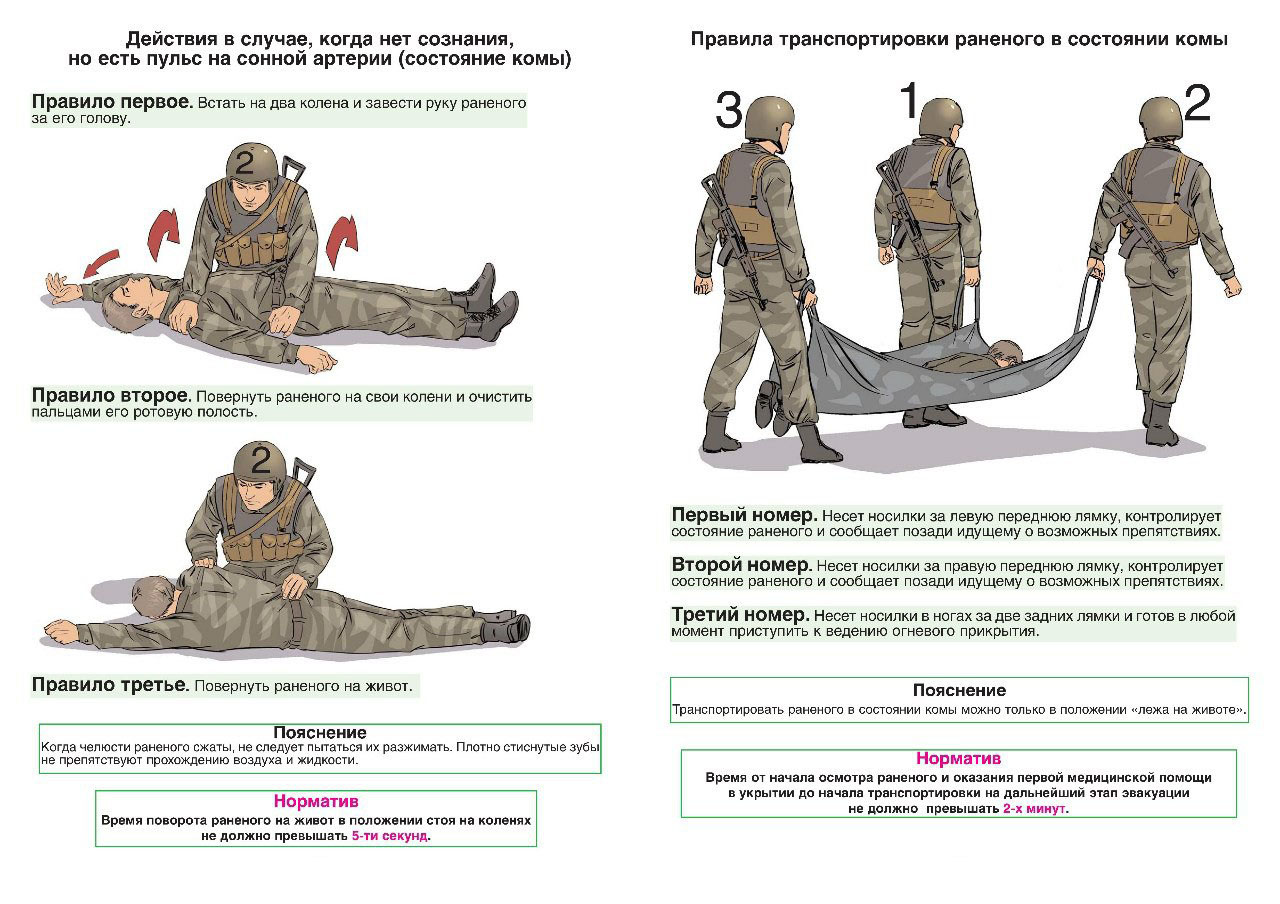 Действия в случае, когда нет сознания, но есть пульс на сонной артерии (состояние комы)

Правило первое. Встать на два колена и завести руку раненого за его голову.

2

Правило второе. Повернуть раненого на свои колени и очистить пальцами его ротовую полость.

2

Правило третье. Повернуть раненого на живот.

Пояснение
Когда челюсти раненого сжаты, не следует пытаться их разжимать. Плотно стиснутые зубы не препятствуют прохождению воздуха и жидкости.

Норматив
Время поворота раненого на живот в положении стоя на коленях не должно превышать 5-ти секунд.

Правила транспортировки раненого в состоянии комы

3 1 2

Первый номер. Несет носилки за левую переднюю лямку, контролирует состояние раненого и сообщает позади идущему о возможных препятствиях.

Второй номер. Несет носилки за правую переднюю лямку, контролирует состояние раненого и сообщает позади идущему о возможных препятствиях.

Третий номер. Несет носилки в ногах за две задних лямки и готов в любой момент приступить к ведению огневого прикрытия.

Пояснение
Транспортировать раненого в состоянии комы можно только в положении «лежа на животе».

Норматив
Время от начала осмотра раненого и оказания первой медицинской помощи в укрытии до начала транспортировки на дальнейший этап эвакуации не должно превышать 2-х минут.