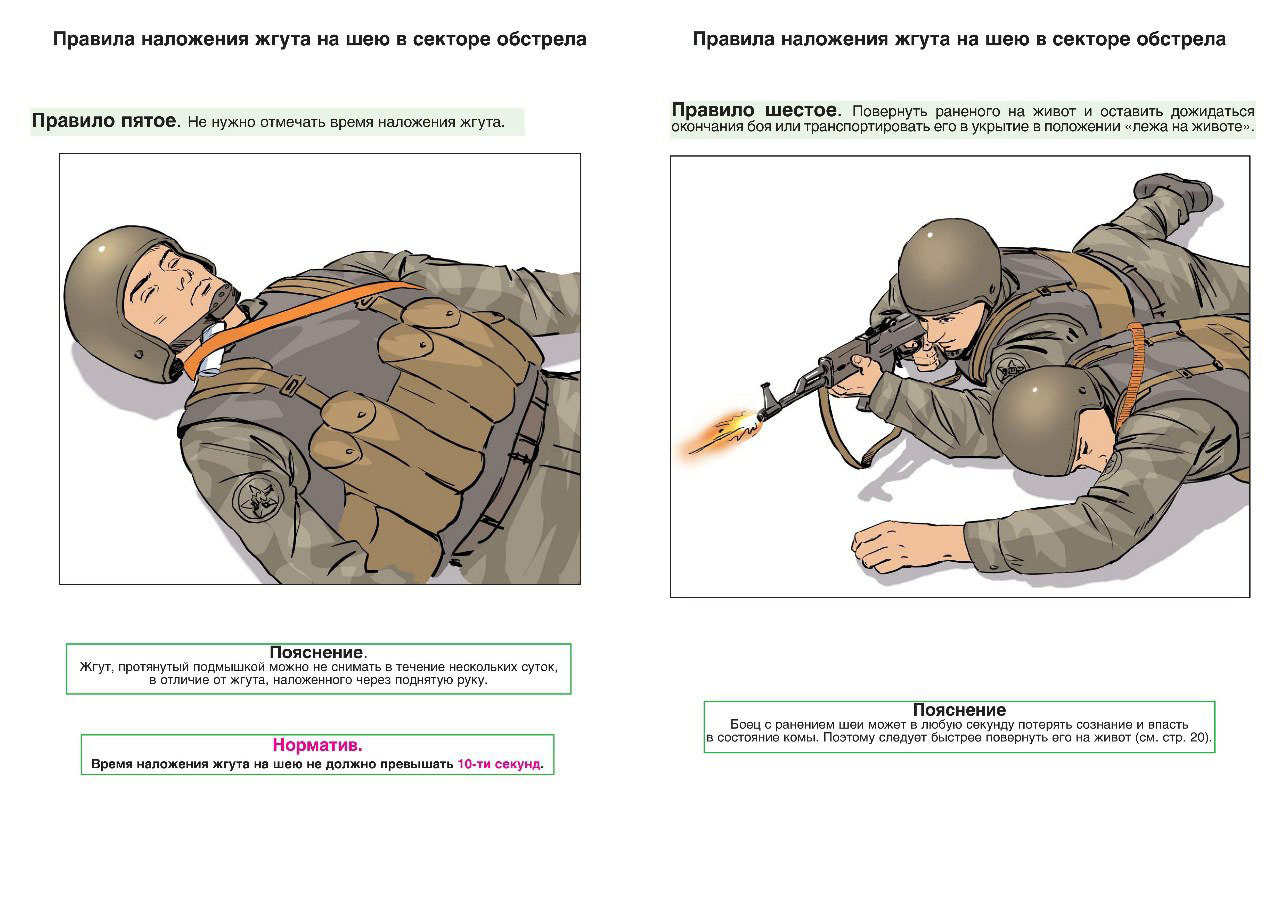 Правила наложения жгута на шею в секторе обстрела

Правило пятое. Не нужно отмечать время наложения жгута.

Пояснение.
Жгут, протянутый подмышкой можно не снимать в течение нескольких суток, в отличие от жгута, наложенного через поднятую руку.

Норматив.
Время наложения жгута на шею не должно превышать 10-ти секунд.

Правила наложения жгута на шею в секторе обстрела

Правило шестое. Повернуть раненого на живот и оставить дожидаться окончания боя или транспортировать его в укрытие в положении «лежа на животе».

Пояснение
Боец с ранением шеи может в любую секунду потерять сознание и впасть в состояние комы. Поэтому следует быстрее повернуть его на живот (см. стр. 20).