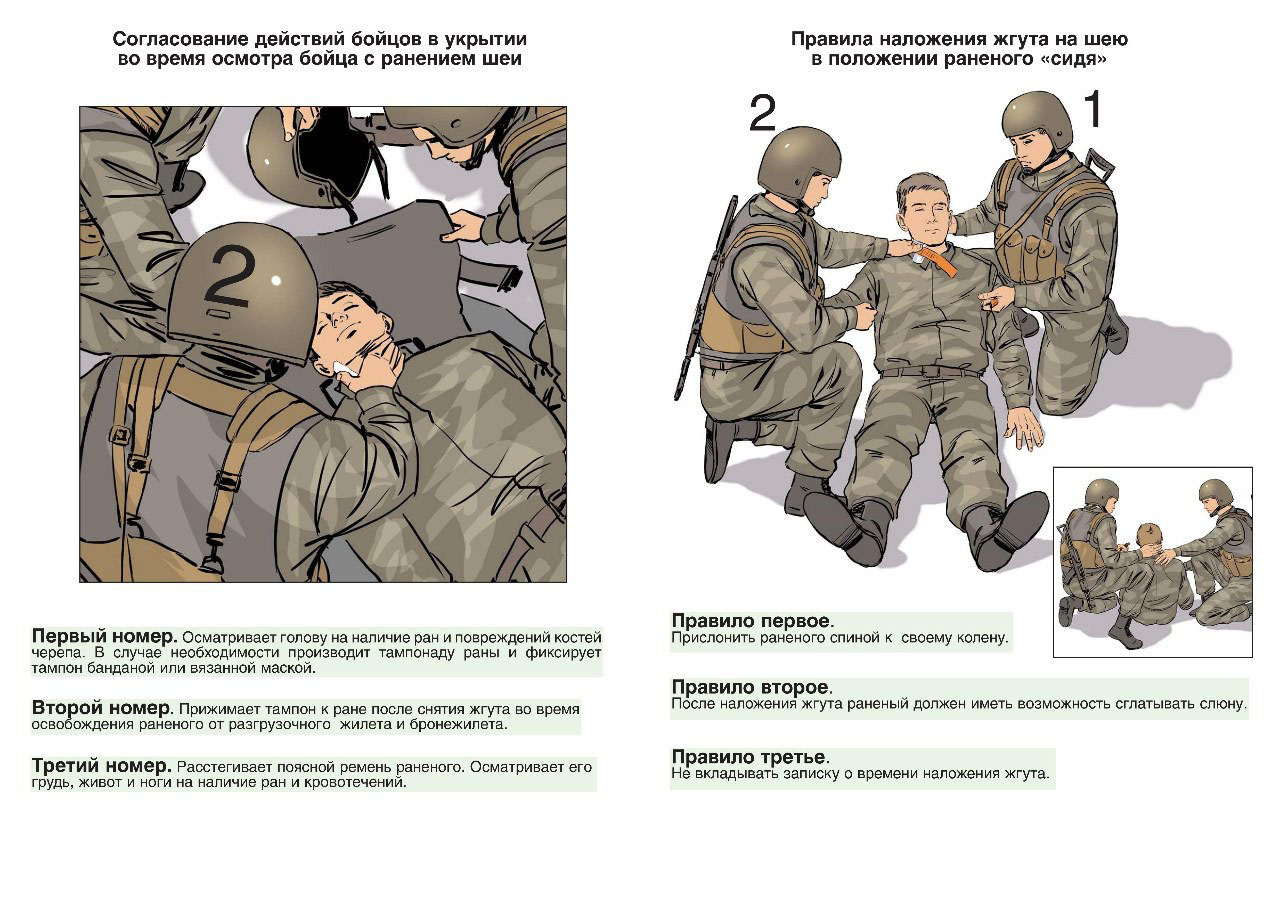 Согласование действий бойцов в укрытии во время осмотра бойца с ранением шеи

2

Первый номер. Осматривает голову на наличие ран и повреждений костей черепа. В случае необходимости производит тампонаду раны и фиксирует тампон банданой или вязанной маской.

Второй номер. Прижимает тампон к ране после снятия жгута во время освобождения раненого от разгрузочного жилета и бронежилета.

Третий номер. Расстегивает поясной ремень раненого. Осматривает его грудь, живот и ноги на наличие ран и кровотечений.

Правила наложения жгута на шею в положении раненого «сидя»

2

1

Правило первое.
Прислонить раненого спиной к своему колену.

Правило второе.
После наложения жгута раненый должен иметь возможность сглатывать слюну.

Правило третье.
Не вкладывать записку о времени наложения жгута.