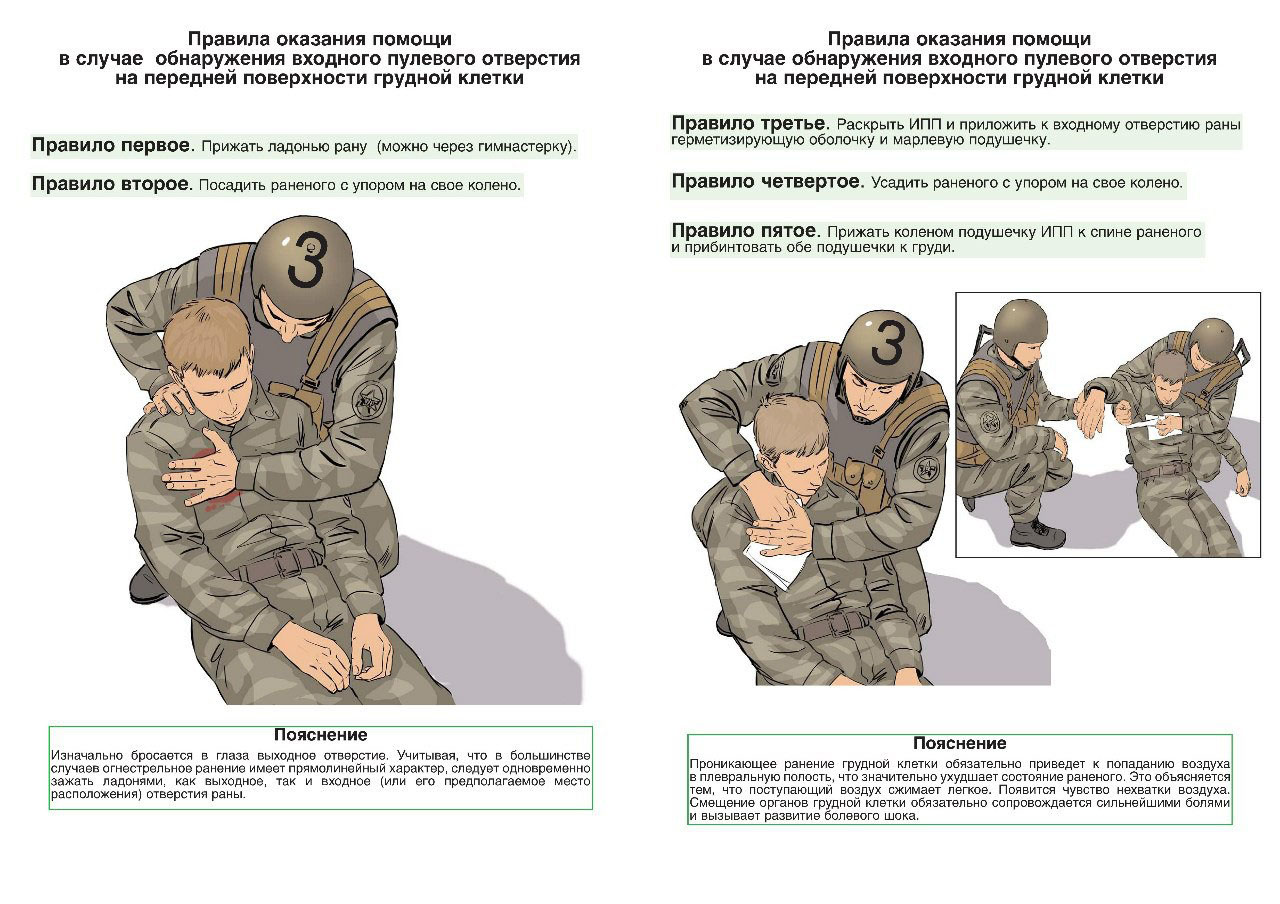 Правила оказания помощи
в случае обнаружения входного пулевого отверстия
на передней поверхности грудной клетки

Правило первое. Прижать ладонью рану (можно через гимнастерку).

Правило второе. Посадить раненого с упором на свое колено.

3

Пояснение

Изначально бросается в глаза выходное отверстие. Учитывая, что в большинстве случаев огнестрельное ранение имеет прямолинейный характер, следует одновременно зажать ладонями, как выходное, так и входное (или его предполагаемое место расположения) отверстия раны.

Правила оказания помощи
в случае обнаружения входного пулевого отверстия
на передней поверхности грудной клетки

Правило третье. Раскрыть ИПП и приложить к входному отверстию раны герметизирующую оболочку и марлевую подушечку.

Правило четвертое. Усадить раненого с упором на свое колено.

Правило пятое. Прижать коленом подушечку ИПП к спине раненого и прибинтовать обе подушечки к груди.

3

Пояснение

Проникающее ранение грудной клетки обязательно приведет к попаданию воздуха в плевральную полость, что значительно ухудшает состояние раненого. Это объясняется тем, что поступающий воздух сжимает легкое. Появится чувство нехватки воздуха. Смещение органов грудной клетки обязательно сопровождается сильнейшими болями и вызывает развитие болевого шока.