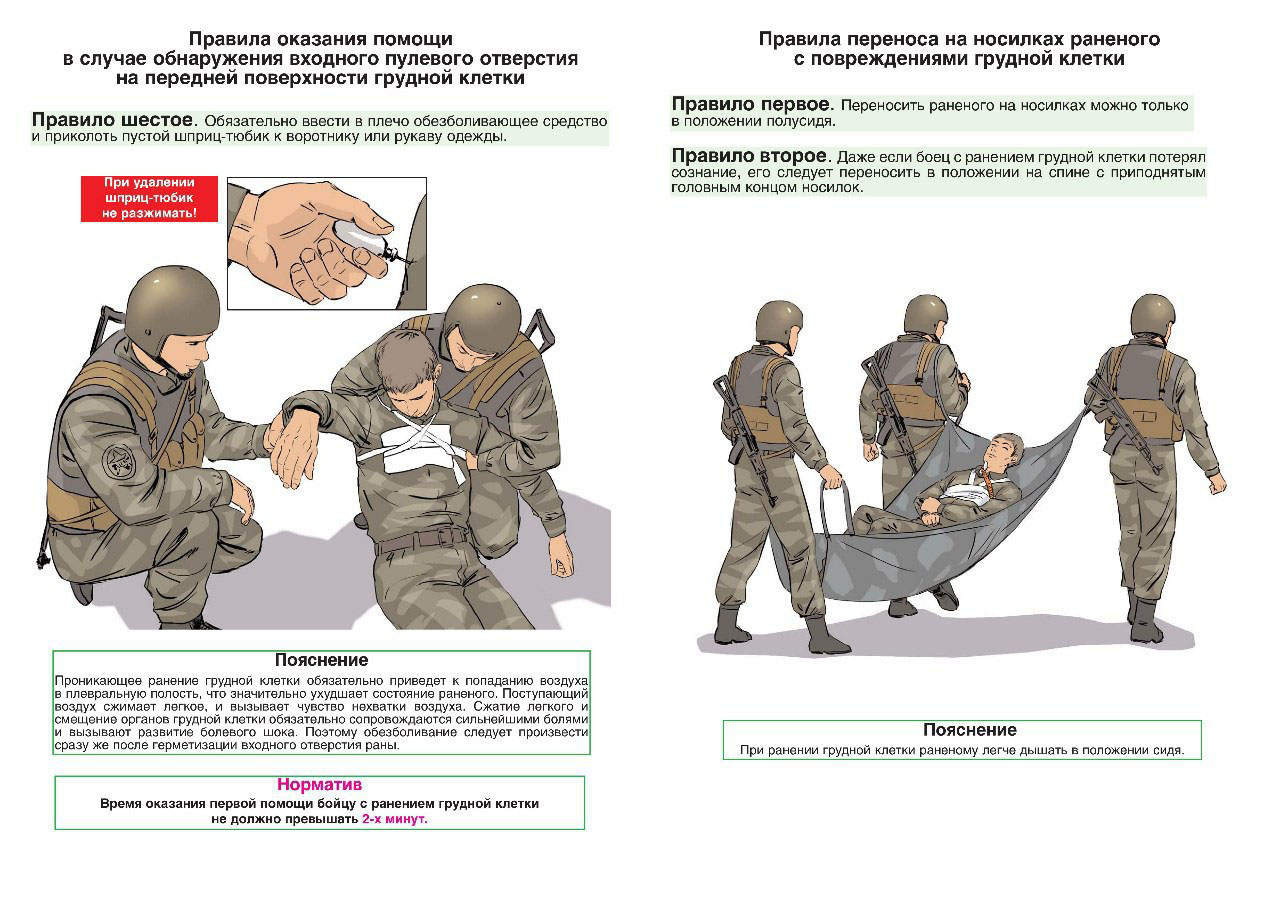 Правила оказания помощи в случае обнаружения входного пулевого отверстия на передней поверхности грудной клетки

Правило шестое. Обязательно ввести в плечо обезболивающее средство и приколоть пустой шприц-тюбик к воротнику или рукаву одежды.

При удалении шприц-тюбик не разжимать!

Пояснение

Проникающее ранение грудной клетки обязательно приведет к попаданию воздуха в плевральную полость, что значительно ухудшает состояние раненого. Поступающий воздух сжимает легкое, и вызывает чувство нехватки воздуха. Сжатие легкого и смещение органов грудной клетки обязательно сопровождаются сильнейшими болями и вызывают развитие болевого шока. Поэтому обезболивание следует произвести сразу же после герметизации входного отверстия раны.

Норматив

Время оказания первой помощи бойцу с ранением грудной клетки не должно превышать 2-х минут.

Правила переноса на носилках раненого с повреждениями грудной клетки

Правило первое. Переносить раненого на носилках можно только в положении полусидя.

Правило второе. Даже если боец с ранением грудной клетки потерял сознание, его следует переносить в положении на спине с приподнятым головным концом носилок.

Пояснение

При ранении грудной клетки раненому легче дышать в положении сидя.