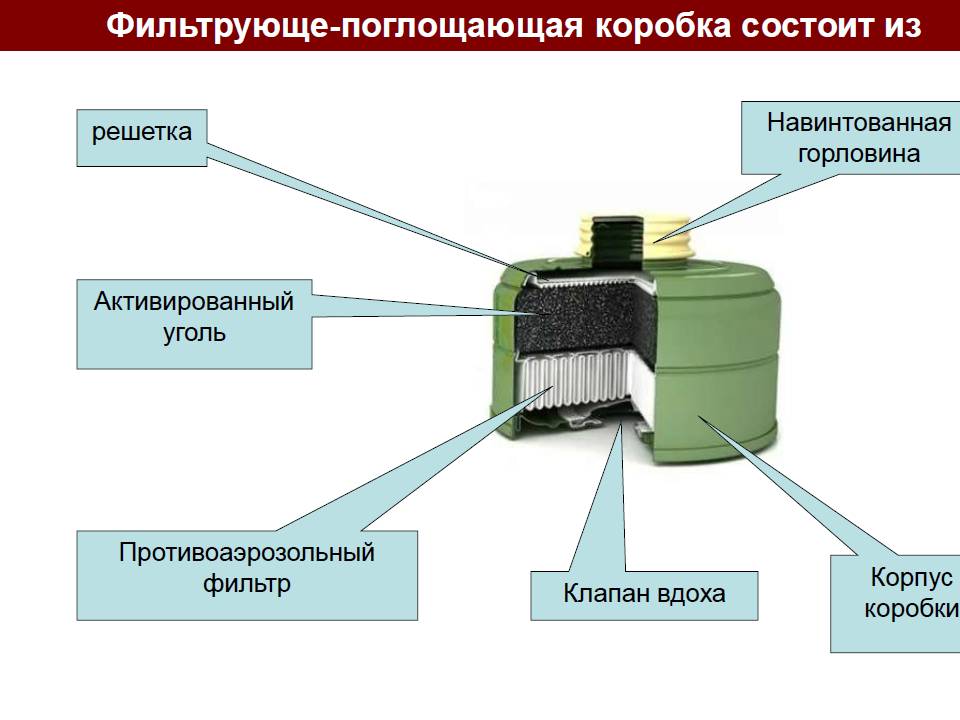 Фильтрующе-поглощающая коробка состоит из

решетка

Навинтованная горловина

Активированный уголь

Противоаэрозольный фильтр

Клапан вдоха

Корпус коробки