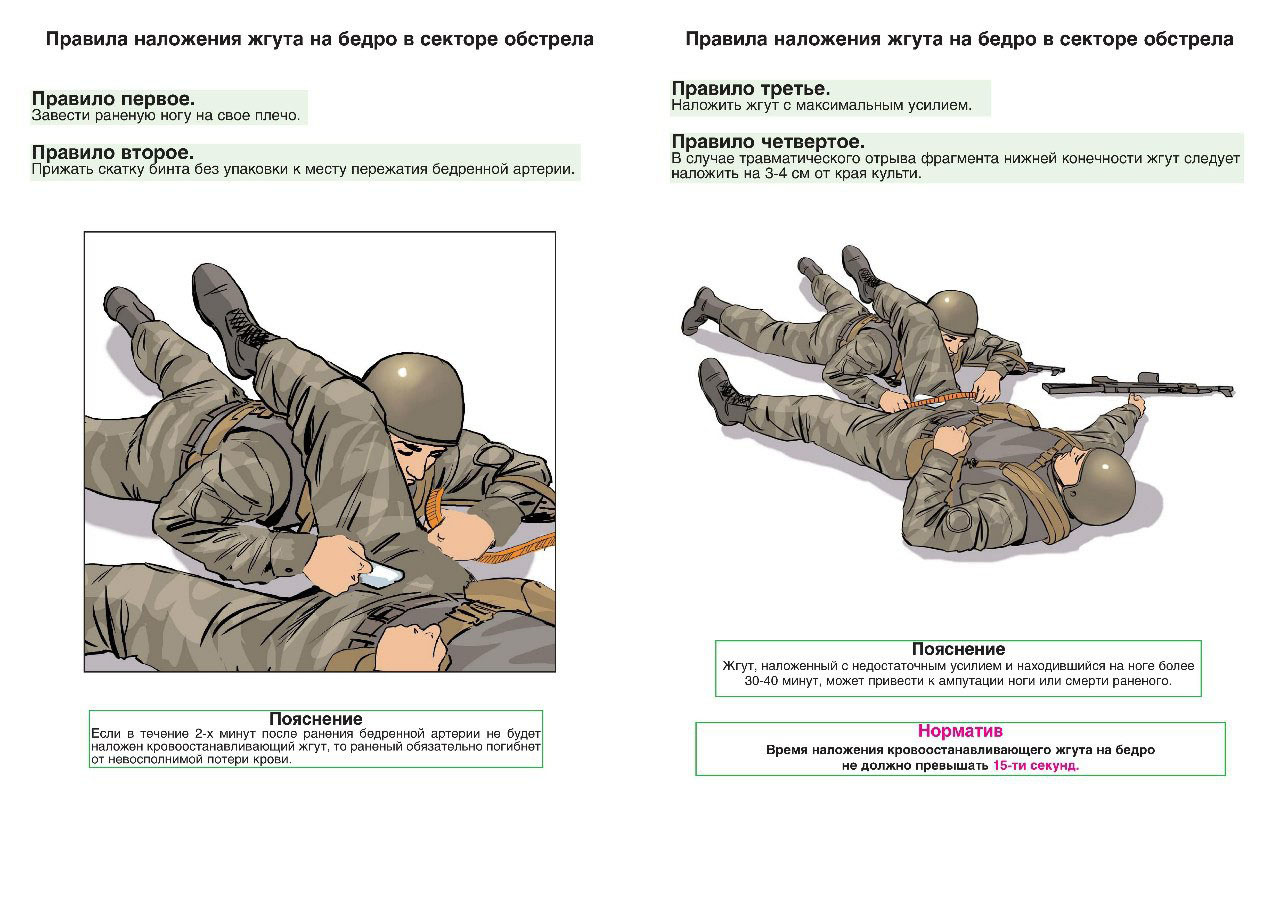 Правила наложения жгута на бедро в секторе обстрела

Правило первое.
Завести раненую ногу на свое плечо.

Правило второе.
Прижать скатку бинта без упаковки к месту пережатия бедренной артерии.

Пояснение
Если в течение 2-х минут после ранения бедренной артерии не будет наложен кровоостанавливающий жгут, то раненый обязательно погибнет от невосполнимой потери крови.

Правила наложения жгута на бедро в секторе обстрела

Правило третье.
Наложить жгут с максимальным усилием.

Правило четвертое.
В случае травматического отрыва фрагмента нижней конечности жгут следует наложить на 3-4 см от края культи.

Пояснение
Жгут, наложенный с недостаточным усилием и находившийся на ноге более 30-40 минут, может привести к ампутации ноги или смерти раненого.

Норматив
Время наложения кровоостанавливающего жгута на бедро не должно превышать 15-ти секунд.