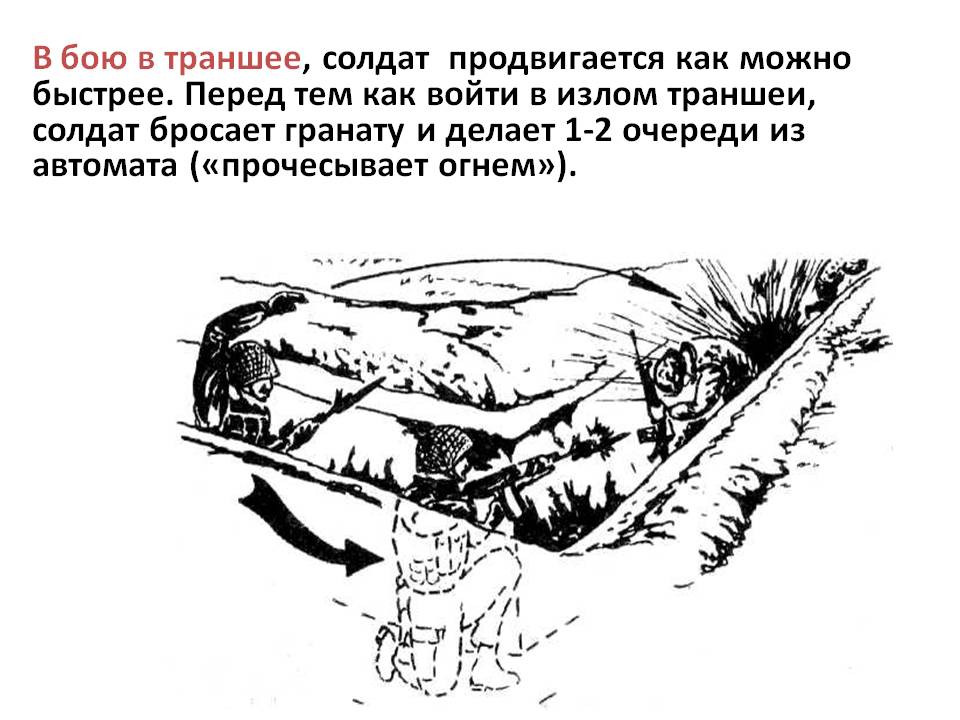 В бою в траншее, солдат продвигается как можно быстрее. Перед тем как войти в излом траншеи, солдат бросает гранату и делает 1-2 очереди из автомата («прочесывает огнем»).