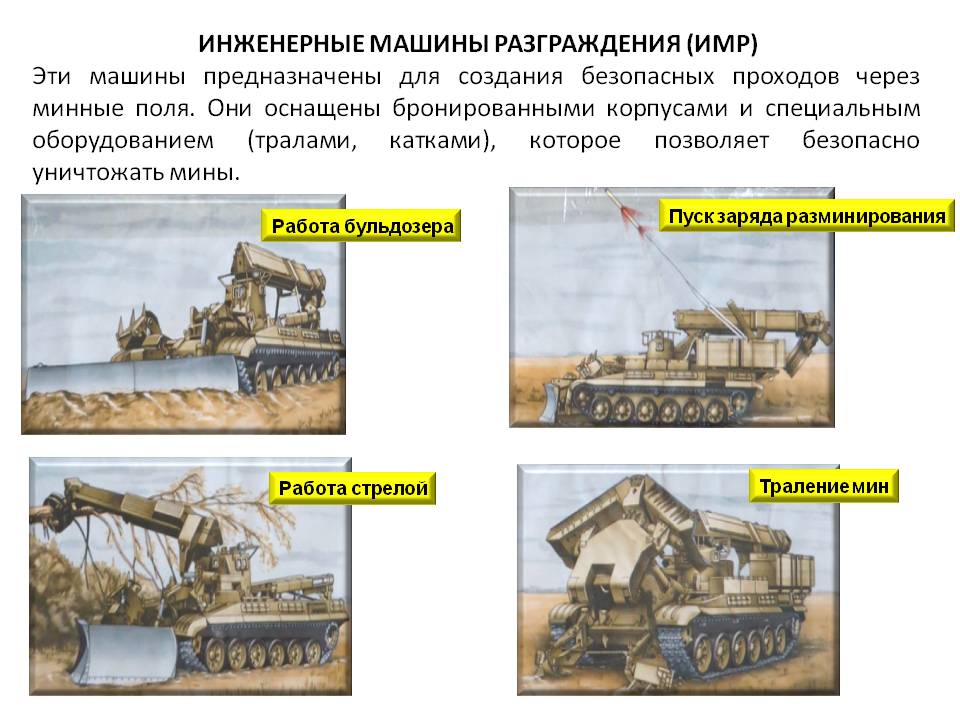 ИНЖЕНЕРНЫЕ МАШИНЫ РАЗГРАЖДЕНИЯ (ИМР)

Эти машины предназначены для создания безопасных проходов через минные поля. Они оснащены бронированными корпусами и специальным оборудованием (тралами, катками), которое позволяет безопасно уничтожать мины.

Работа бульдозера

Пуск заряда разминирования

Работа стрелой

Траление мин